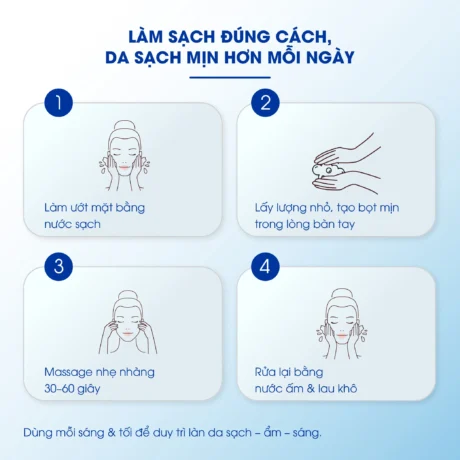 LÀM SẠCH ĐÚNG CÁCH,
DA SẠCH MỊN HƠN MỖI NGÀY

1
Làm ướt mặt bằng nước sạch

2
Lấy lượng nhỏ, tạo bọt mịn trong lòng bàn tay

3
Massage nhẹ nhàng 30–60 giây

4
Rửa lại bằng nước ấm & lau khô

Dùng mỗi sáng & tối để duy trì làn da sạch – ẩm – sáng.